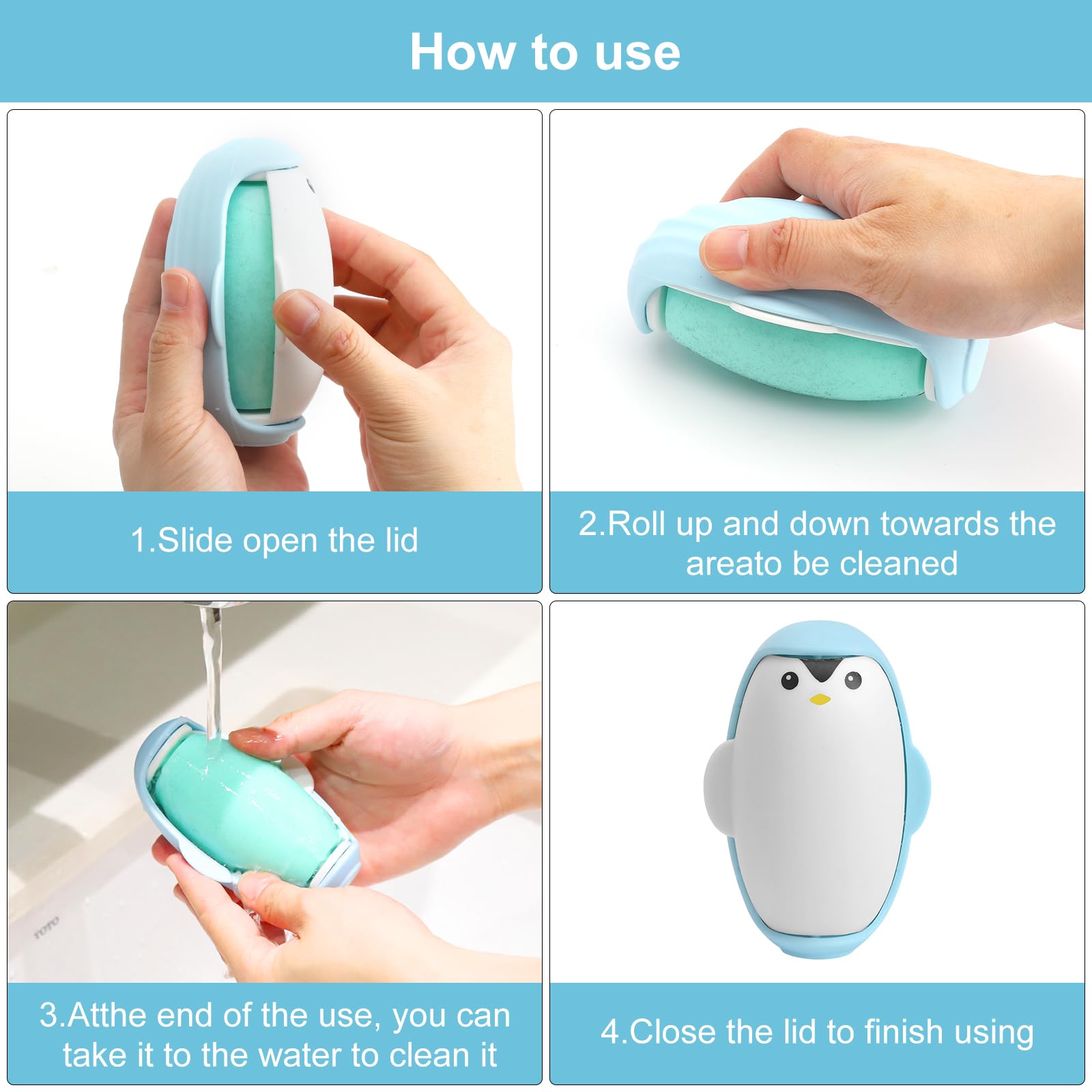 How to use

1.Slide open the lid

2.Roll up and down towards the areato be cleaned

TOTO

3.Atthe end of the use, you can take it to the water to clean it

4.Close the lid to finish using