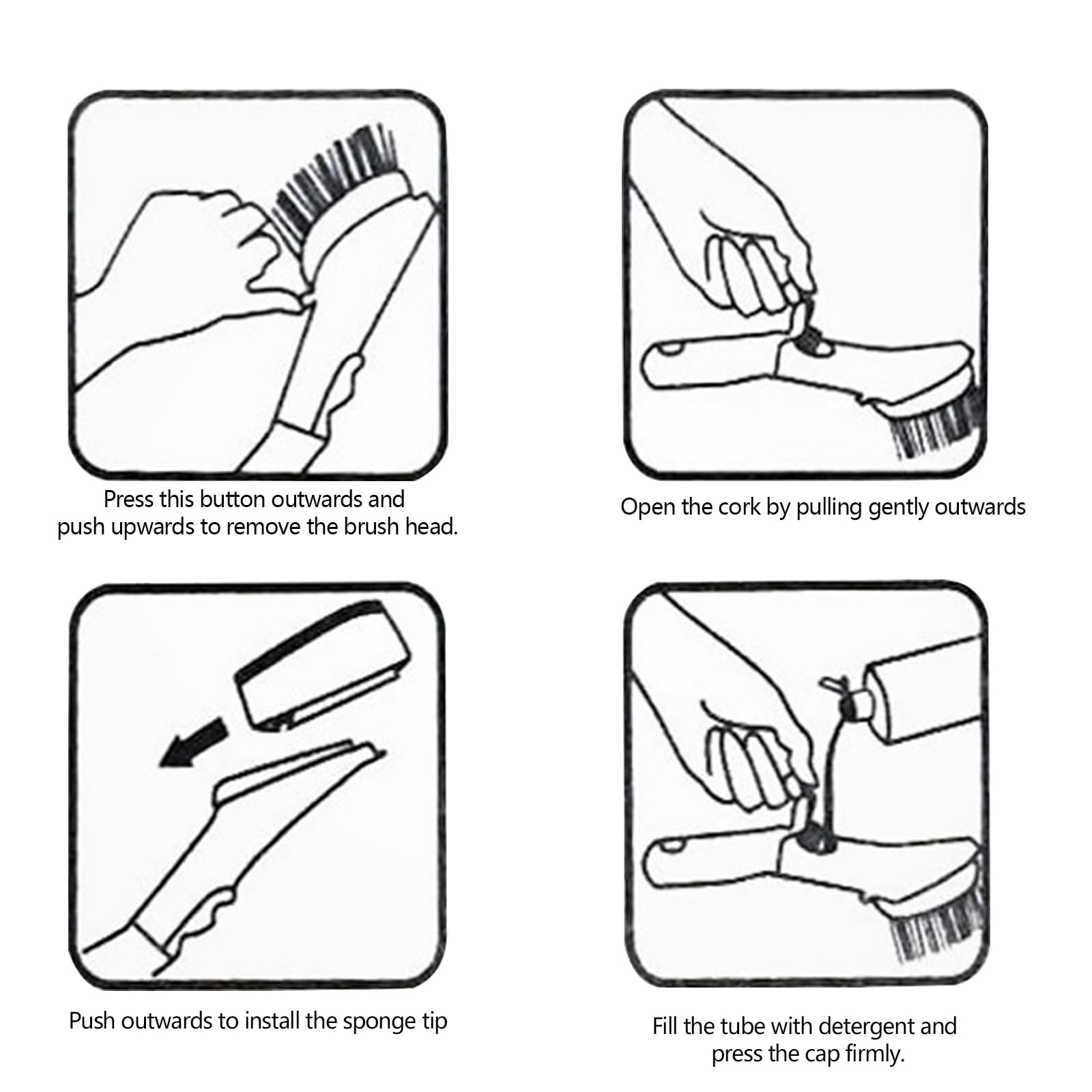 Press this button outwards and push upwards to remove the brush head.

Open the cork by pulling gently outwards

Push outwards to install the sponge tip

Fill the tube with detergent and press the cap firmly.